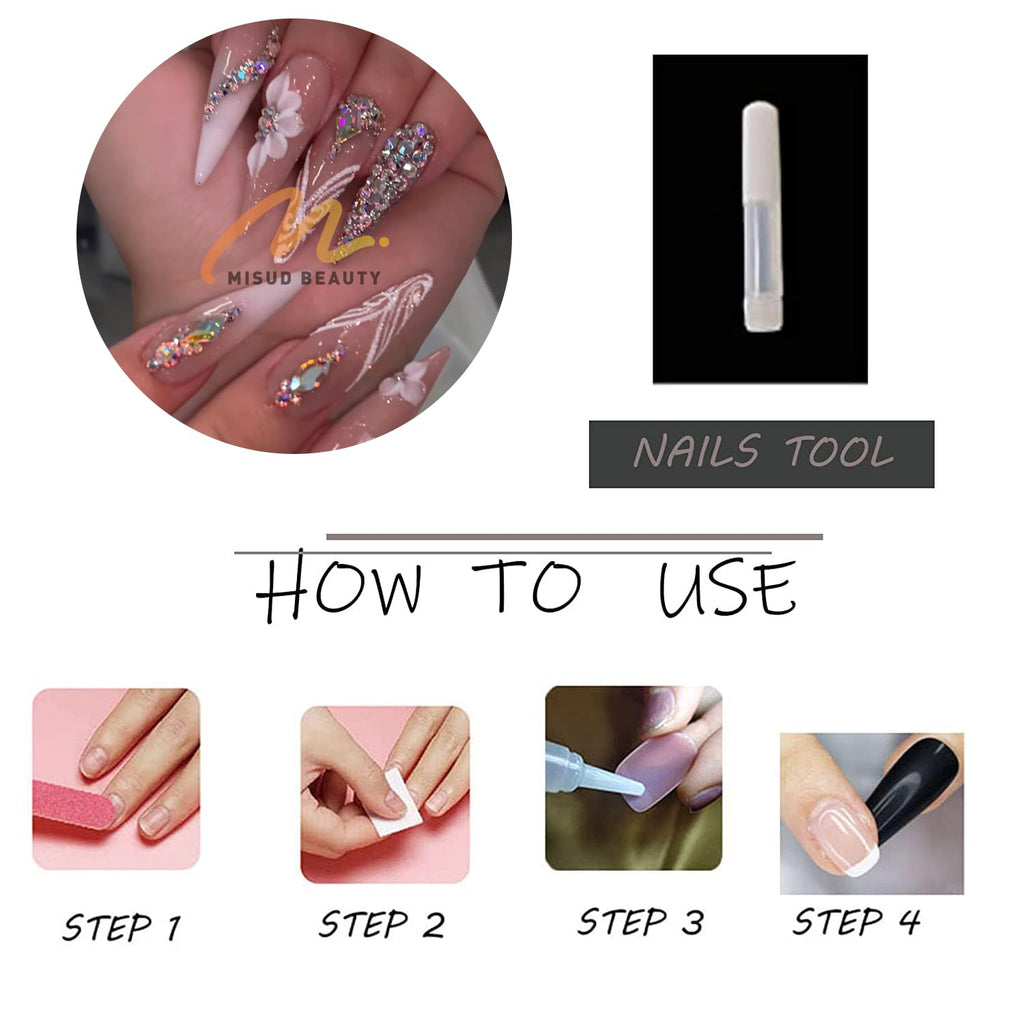 MISUD BEAUTY

NAILS TOOL

HOW TO USE

STEP 1

STEP 2

STEP 3

STEP 4