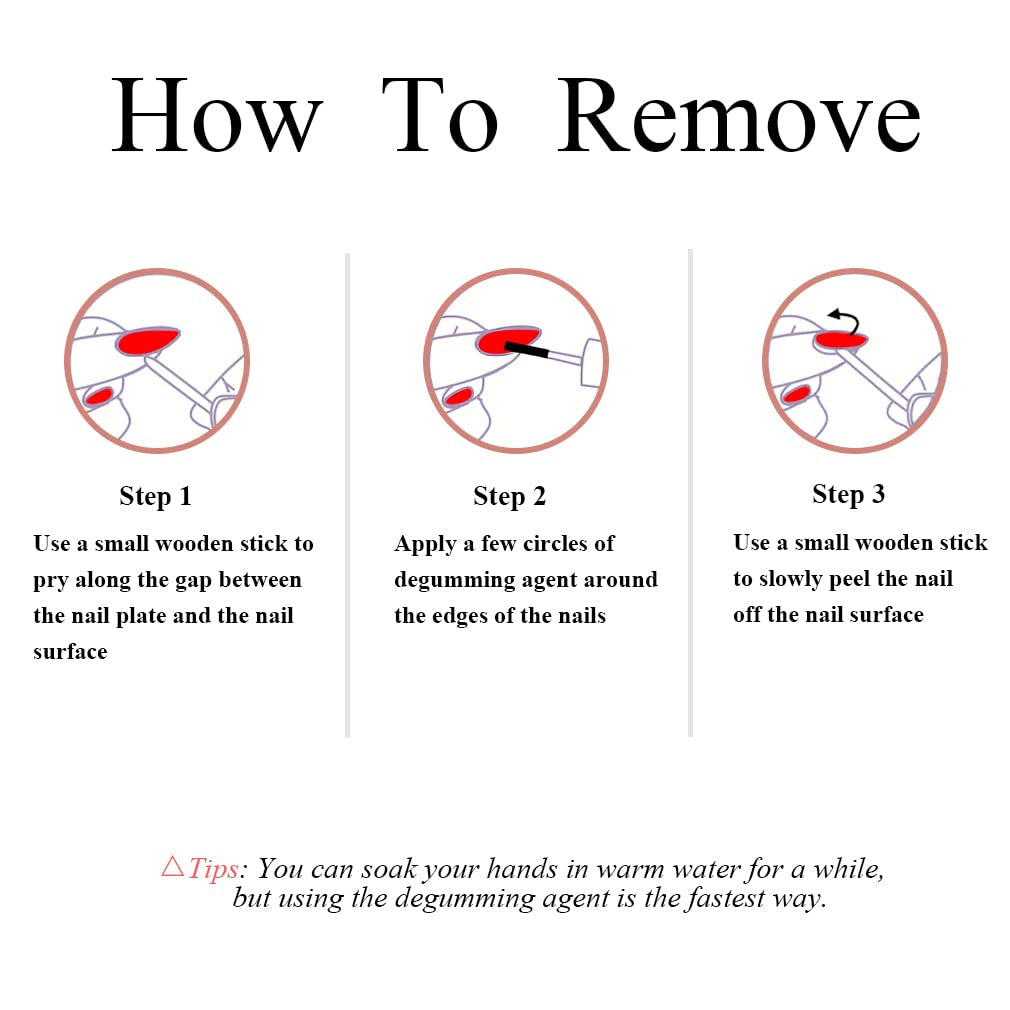 How To Remove

Step 1

Use a small wooden stick to pry along the gap between the nail plate and the nail surface

Step 2

Apply a few circles of degumming agent around the edges of the nails

Step 3

Use a small wooden stick to slowly peel the nail off the nail surface

△Tips: You can soak your hands in warm water for a while, but using the degumming agent is the fastest way.